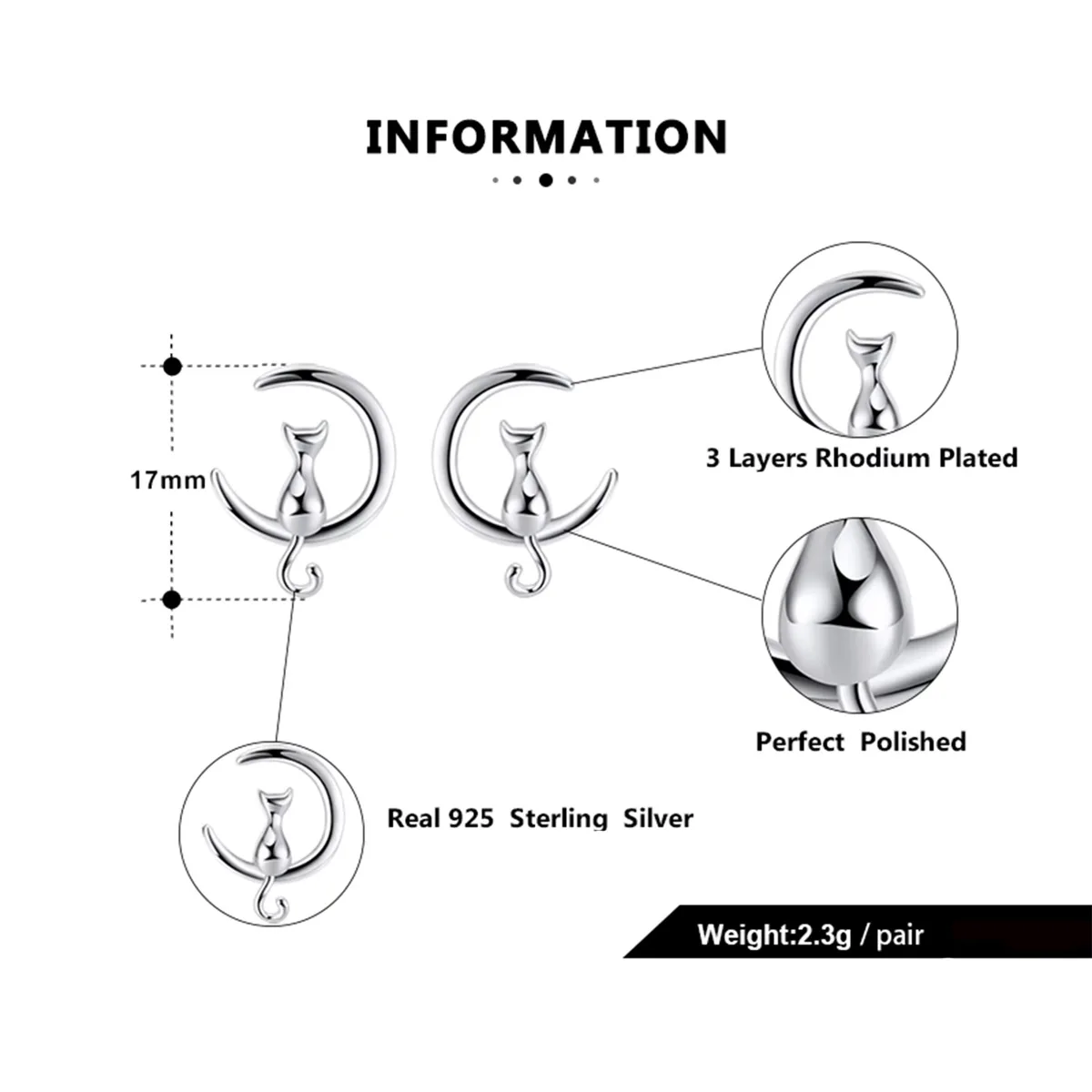 INFORMATION

17mm

3 Layers Rhodium Plated

Perfect Polished

Real 925 Sterling Silver

Weight:2.3g / pair