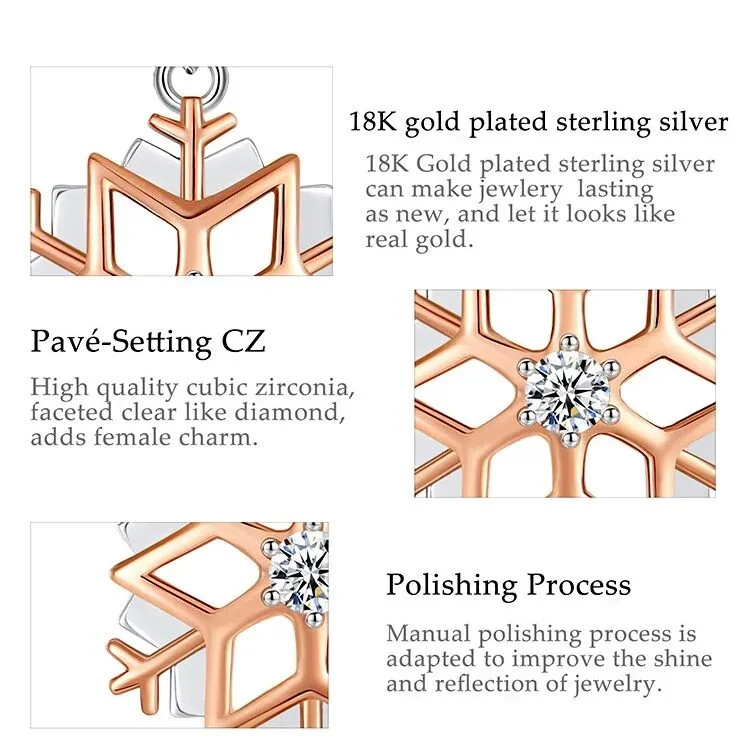 18K gold plated sterling silver

18K Gold plated sterling silver can make jewlery lasting as new, and let it looks like real gold.

Pavé-Setting CZ

High quality cubic zirconia, faceted clear like diamond, adds female charm.

Polishing Process

Manual polishing process is adapted to improve the shine and reflection of jewelry.